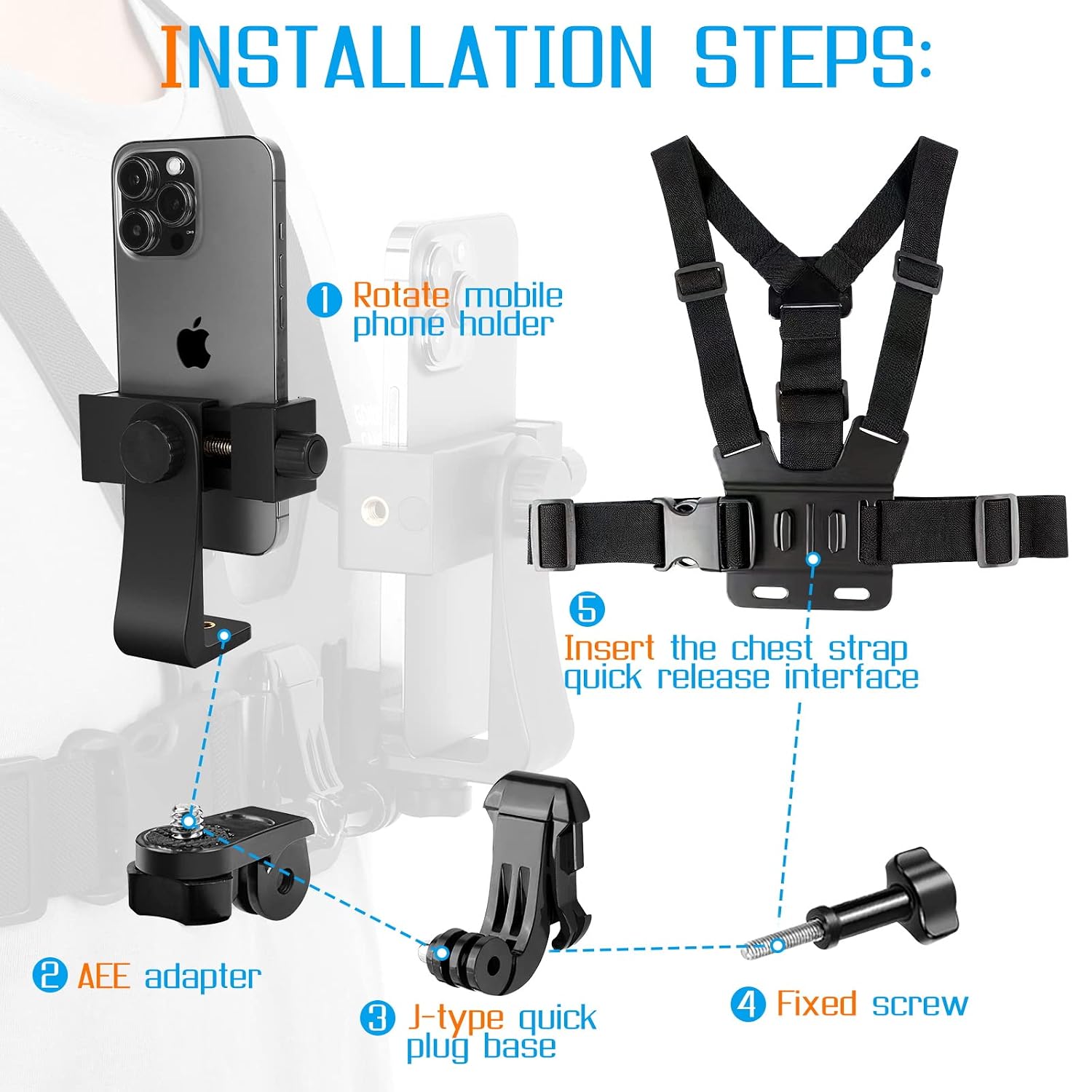 INSTALLATION STEPS:

1 Rotate mobile phone holder

5 Insert the chest strap quick release interface

2 AEE adapter

3 J-type quick plug base

4 Fixed screw