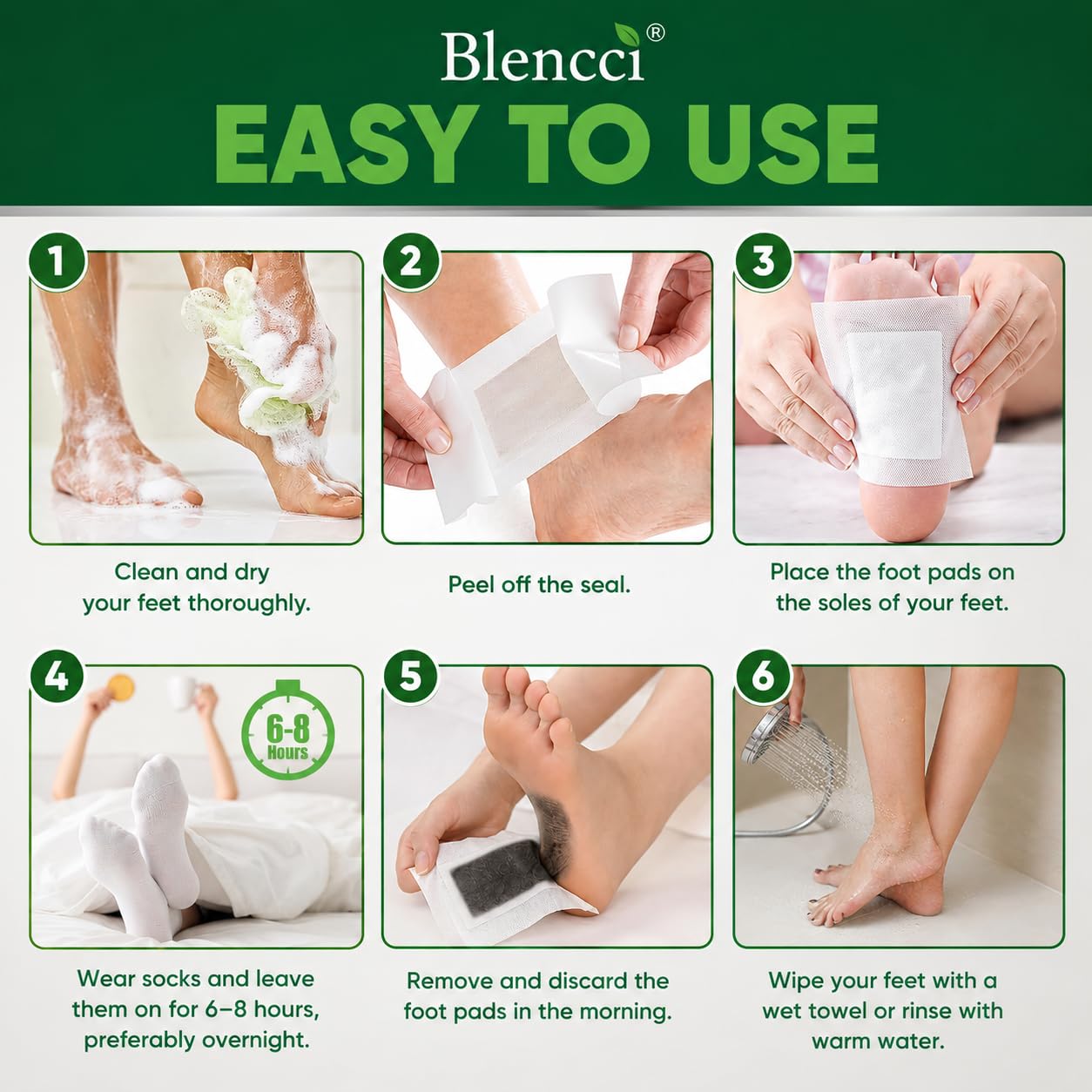 Blencci®

EASY TO USE

1

Clean and dry your feet thoroughly.

2

Peel off the seal.

3

Place the foot pads on the soles of your feet.

4

6-8 Hours

Wear socks and leave them on for 6–8 hours, preferably overnight.

5

Remove and discard the foot pads in the morning.

6

Wipe your feet with a wet towel or rinse with warm water.